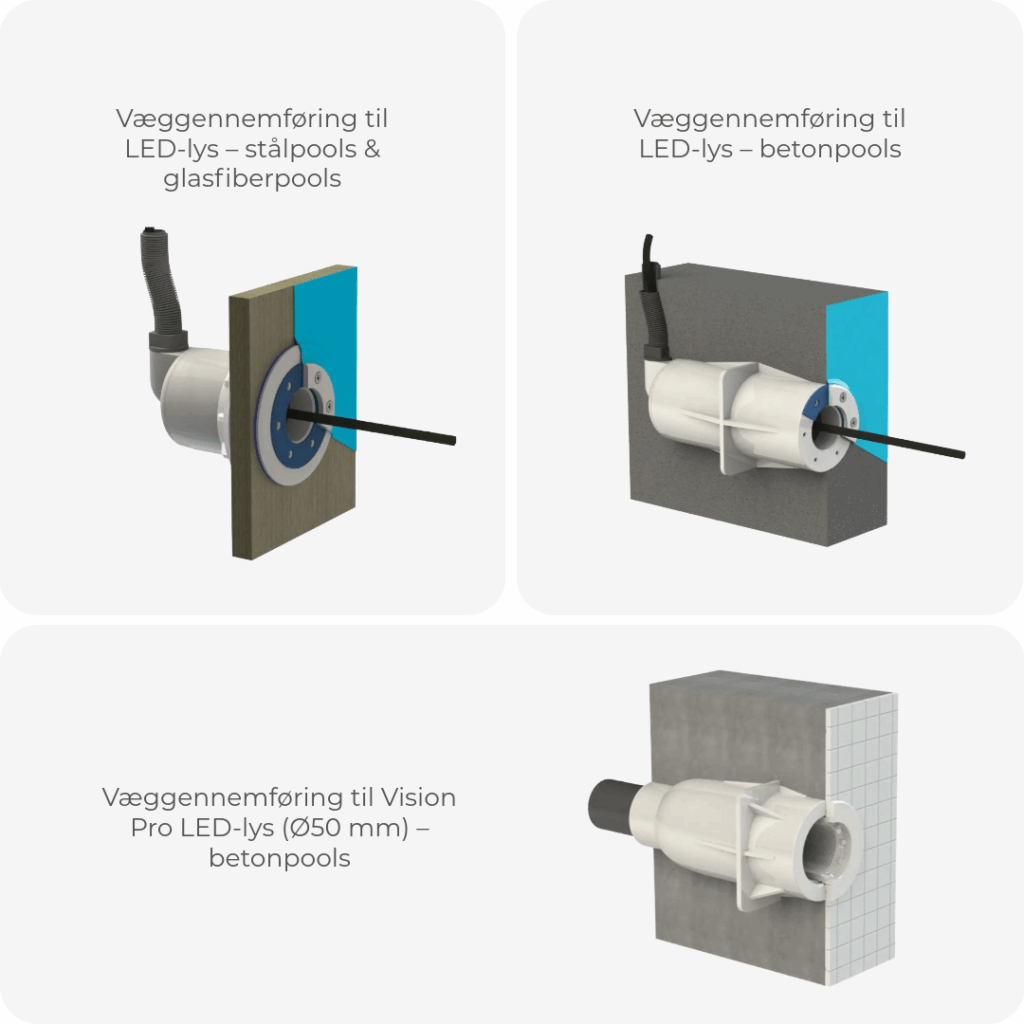 Væggennemføring til LED-lys – stålpools & glasfiberpools

Væggennemføring til LED-lys – betonpools

Væggennemføring til Vision Pro LED-lys (Ø50 mm) – betonpools